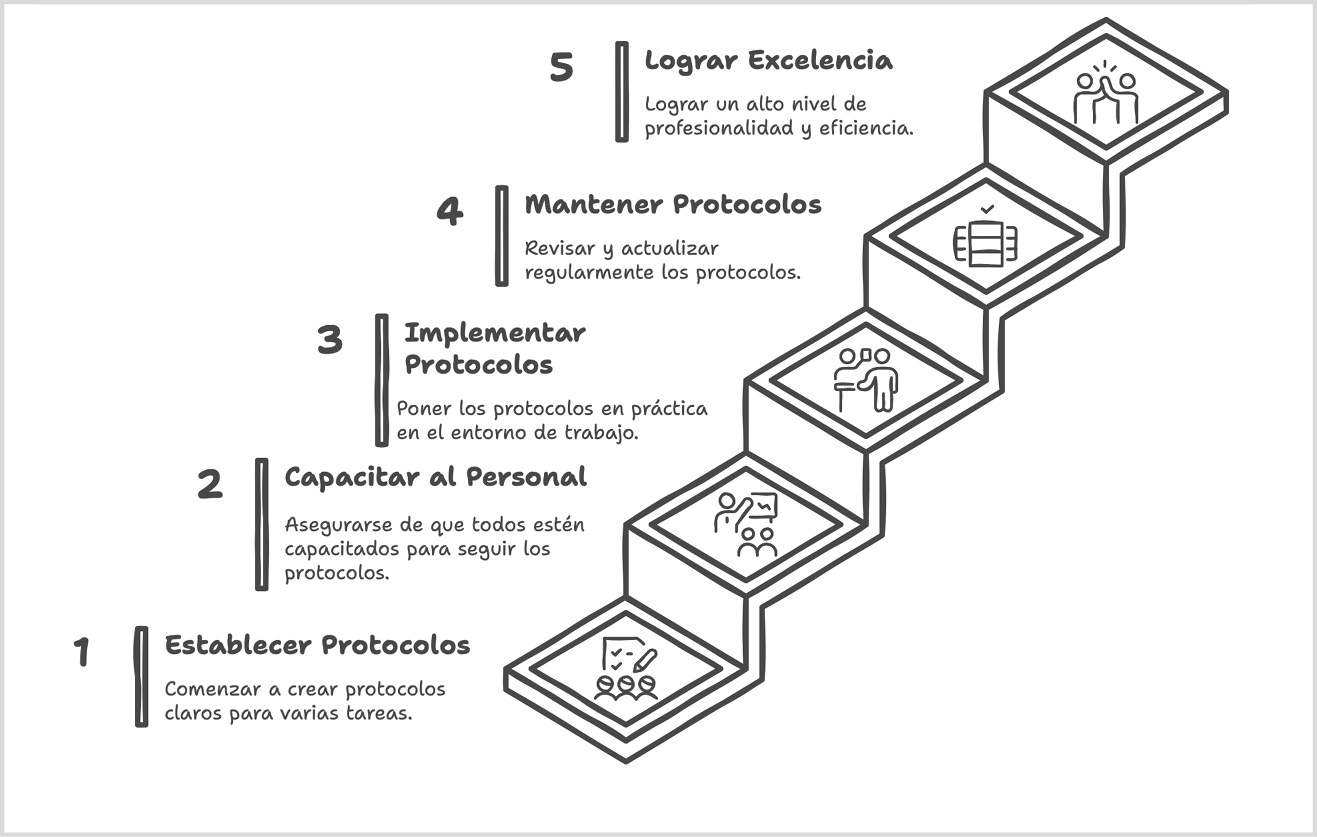 5 Lograr Excelencia

Lograr un alto nivel de profesionalidad y eficiencia.

4 Mantener Protocolos

Revisar y actualizar regularmente los protocolos.

3 Implementar Protocolos

Poner los protocolos en práctica en el entorno de trabajo.

2 Capacitar al Personal

Asegurarse de que todos estén capacitados para seguir los protocolos.

1 Establecer Protocolos

Comenzar a crear protocolos claros para varias tareas.