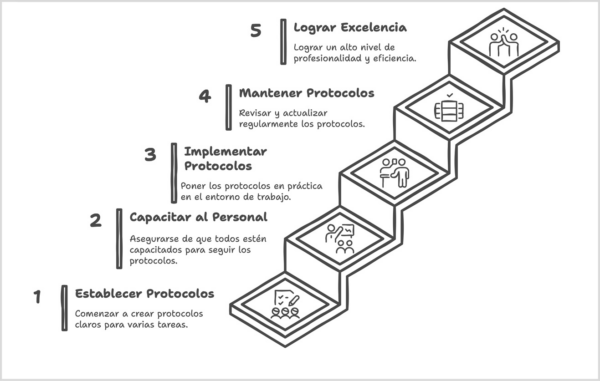 5 Lograr Excelencia

Lograr un alto nivel de profesionalidad y eficiencia.

4 Mantener Protocolos

Revisar y actualizar regularmente los protocolos.

3 Implementar Protocolos

Poner los protocolos en práctica en el entorno de trabajo.

2 Capacitar al Personal

Asegurarse de que todos estén capacitados para seguir los protocolos.

1 Establecer Protocolos

Comenzar a crear protocolos claros para varias tareas.